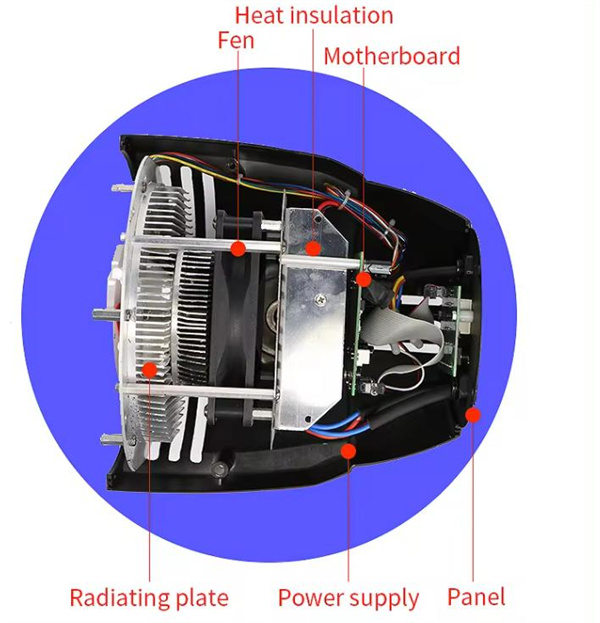 Heat insulation
Fen
Motherboard
Radiating plate
Power supply
Panel